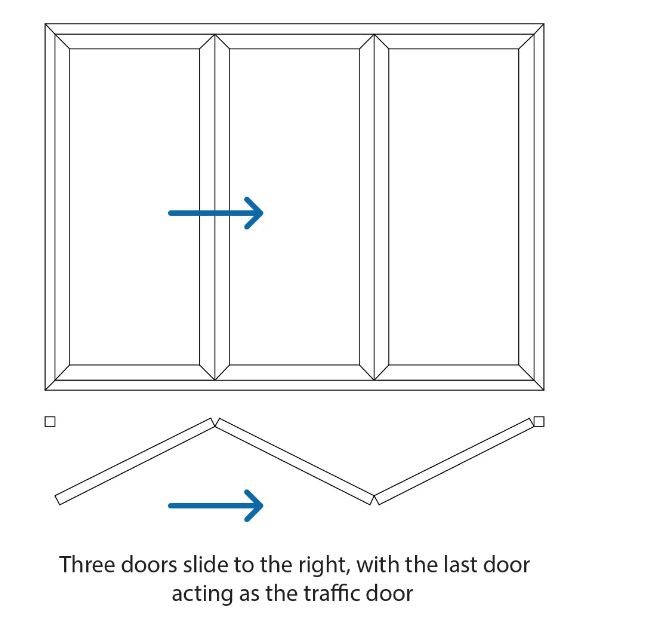 Three doors slide to the right, with the last door acting as the traffic door