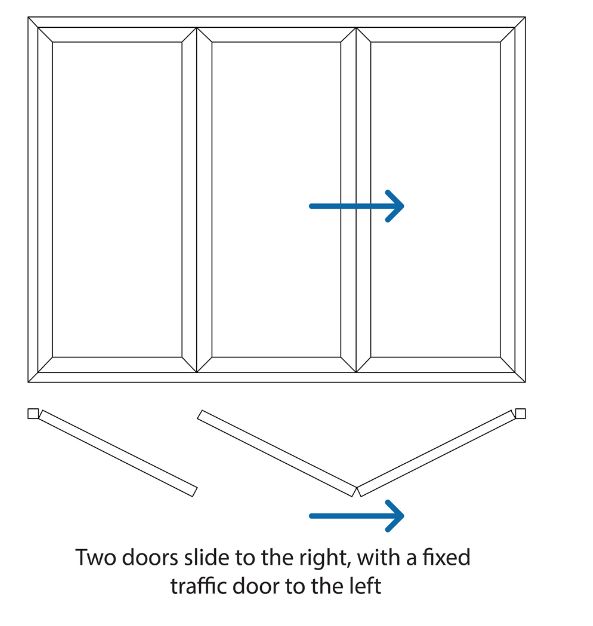 Two doors slide to the right, with a fixed traffic door to the left