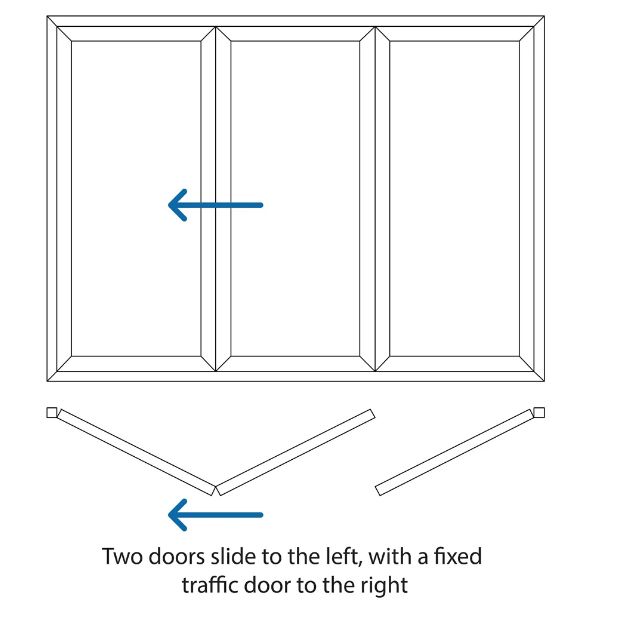 Two doors slide to the left, with a fixed traffic door to the right