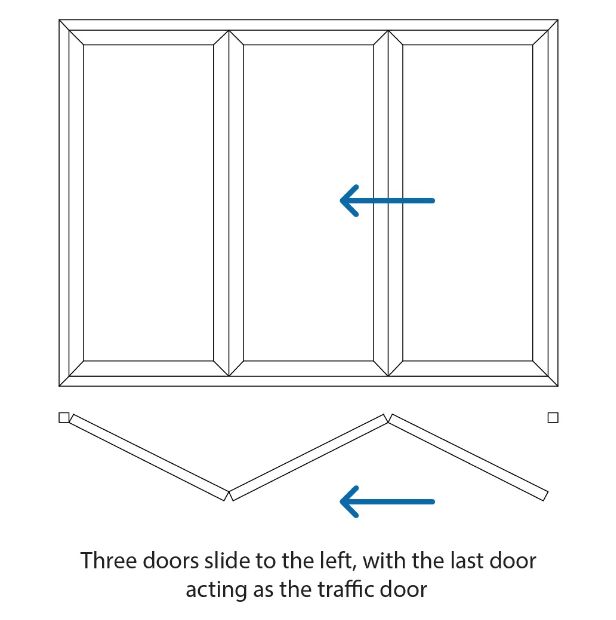 Three doors slide to the left, with the last door acting as the traffic door