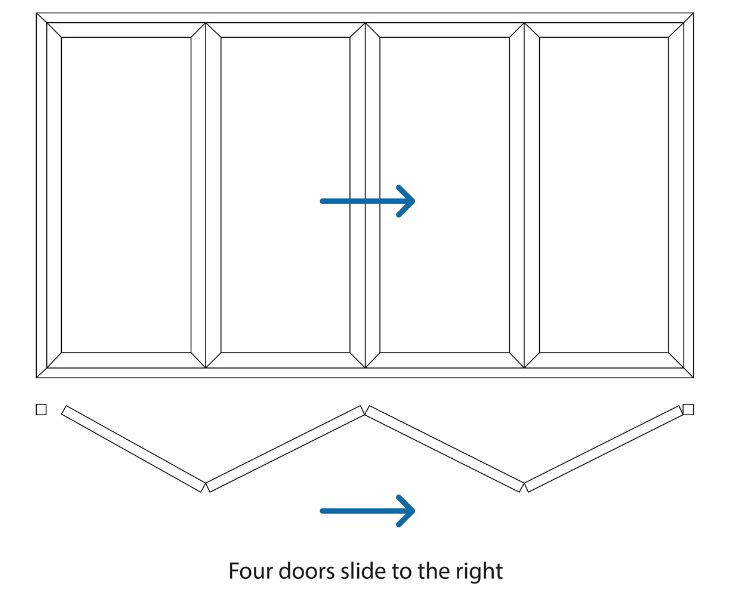 Four doors slide to the right