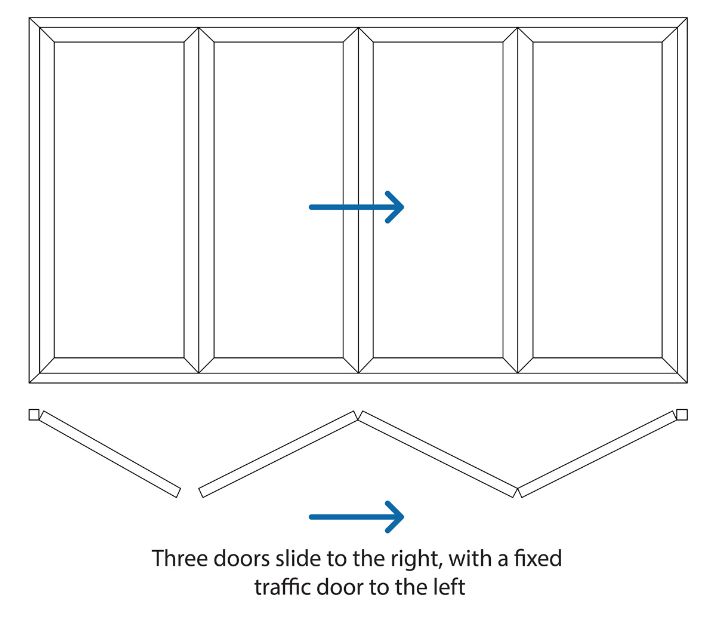 Three doors slide to the right, with a fixed traffic door to the left