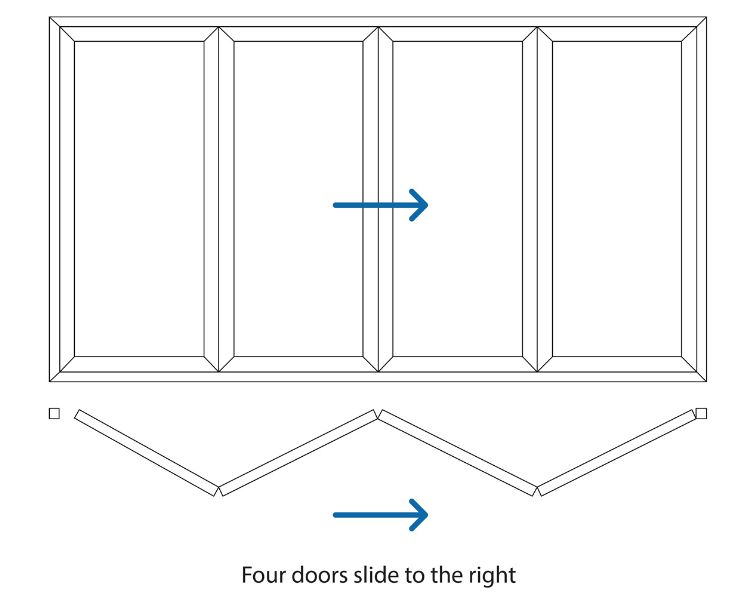 Four doors slide to the right