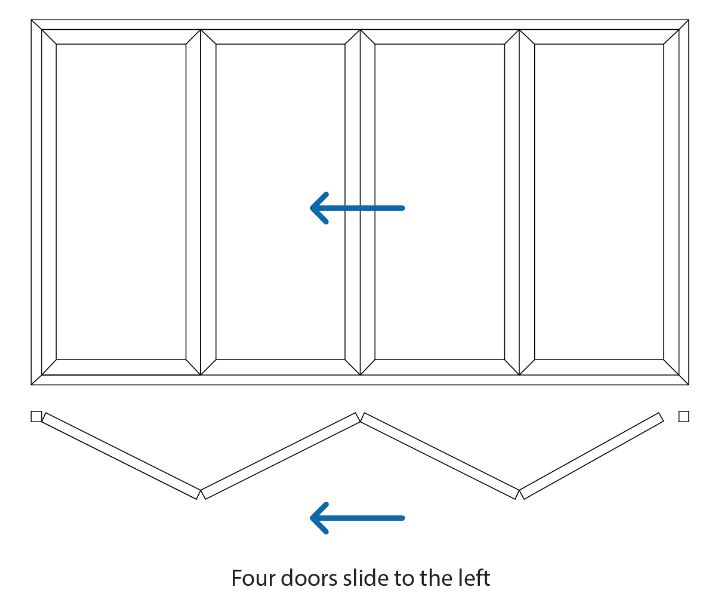 Four doors slide to the left