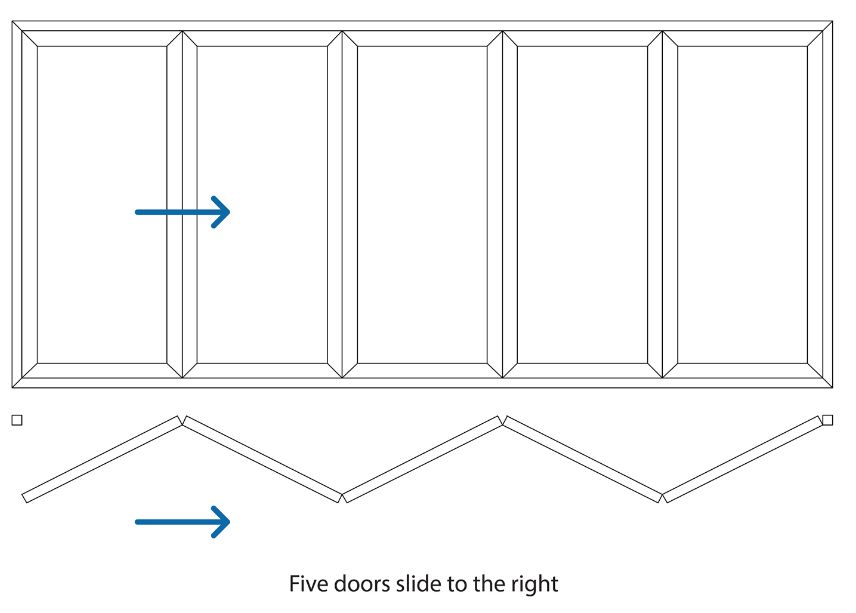 Five doors slide to the right