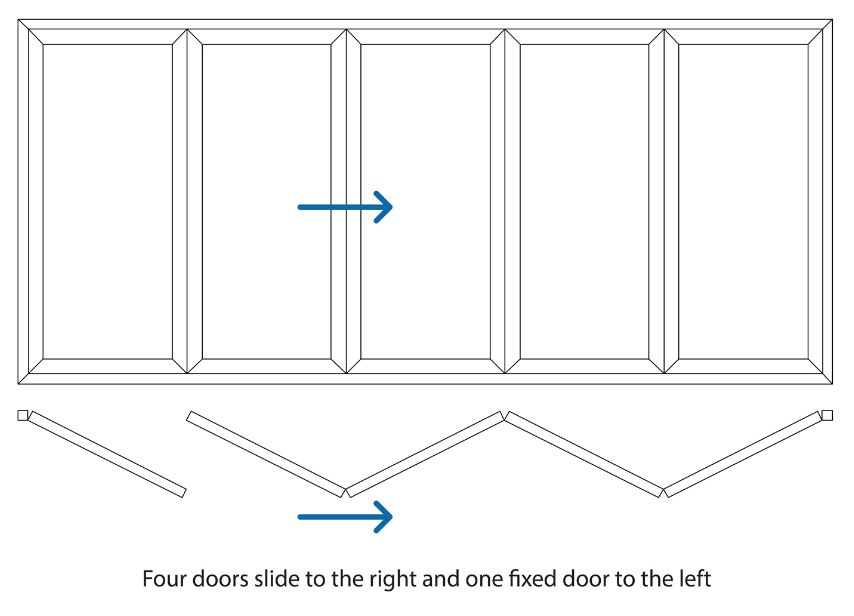 Four doors slide to the right and one fixed door to the left