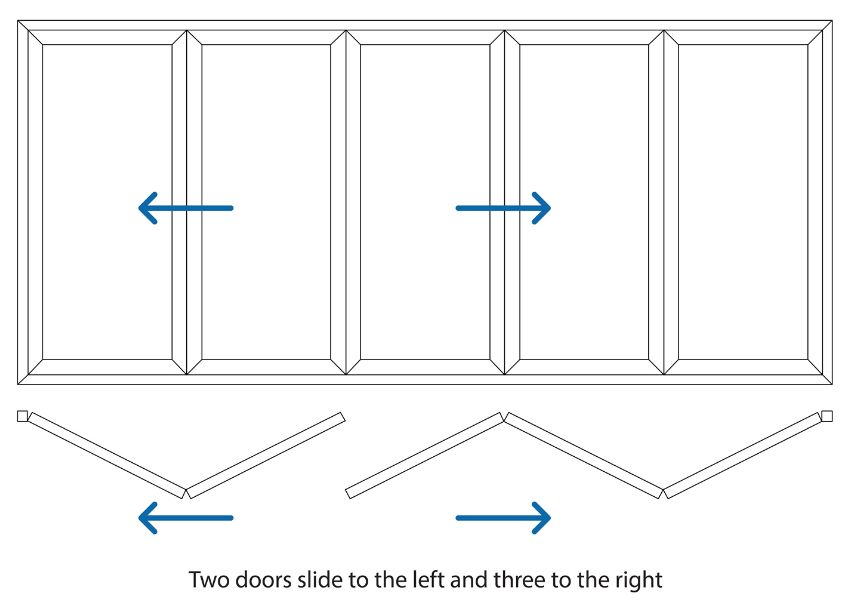 Two doors slide to the left and three to the right