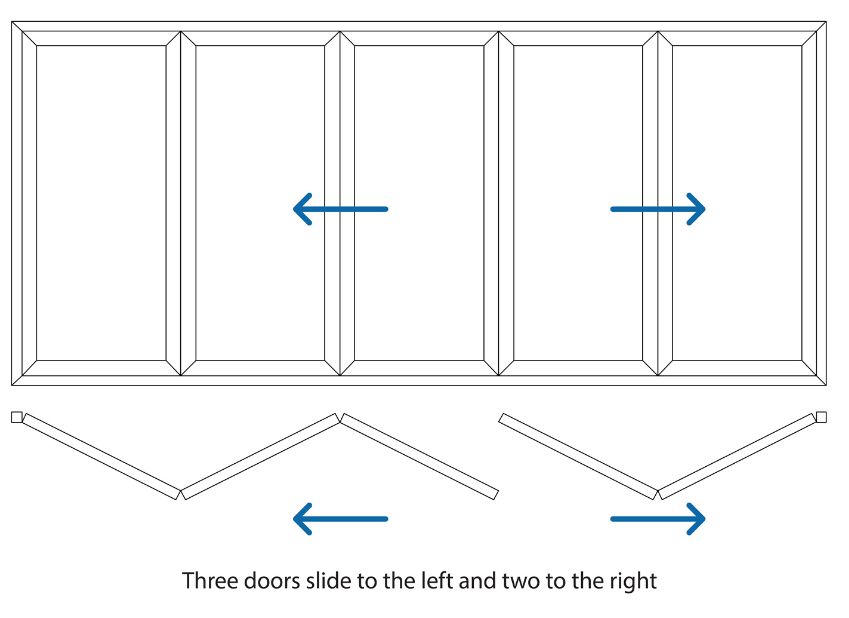 Three doors slide to the left and two to the right