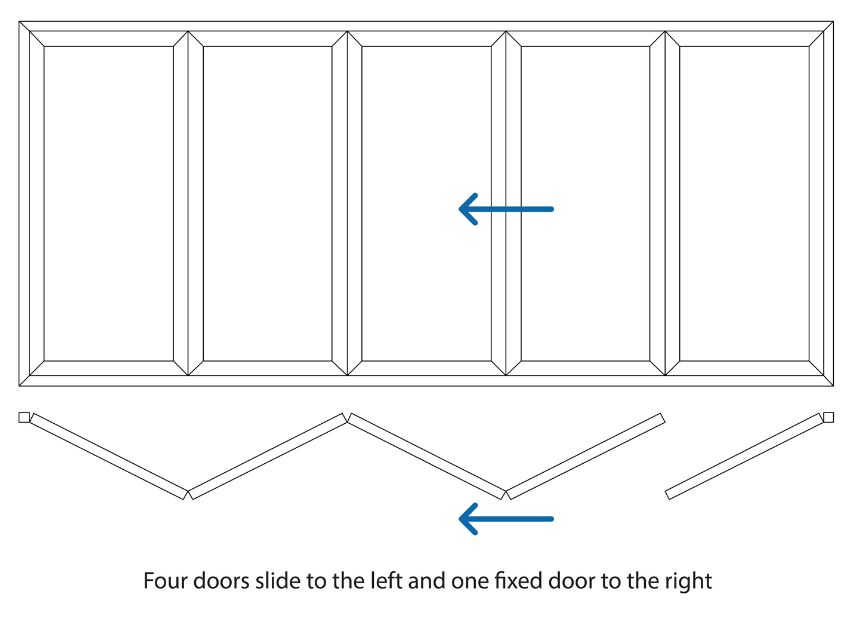 Four doors slide to the left and one fixed door to the right