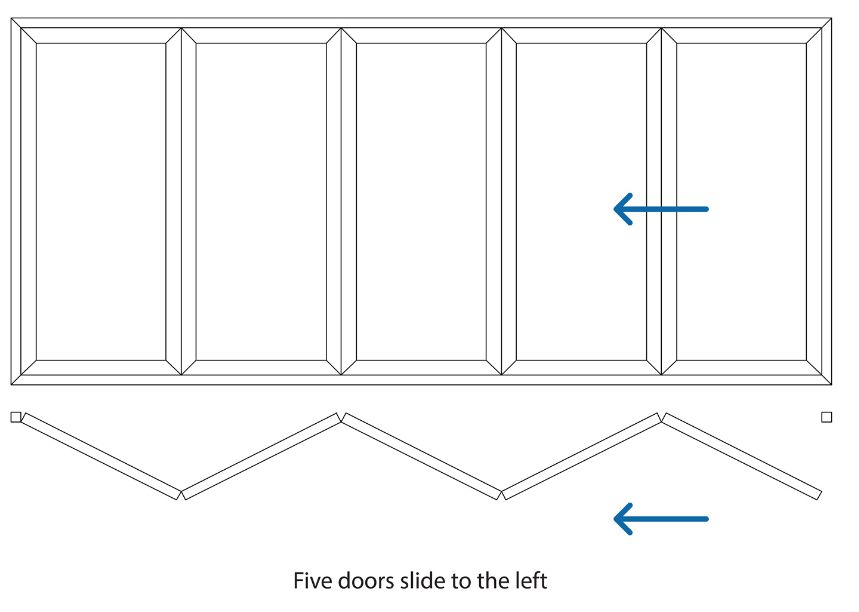 Five doors slide to the left